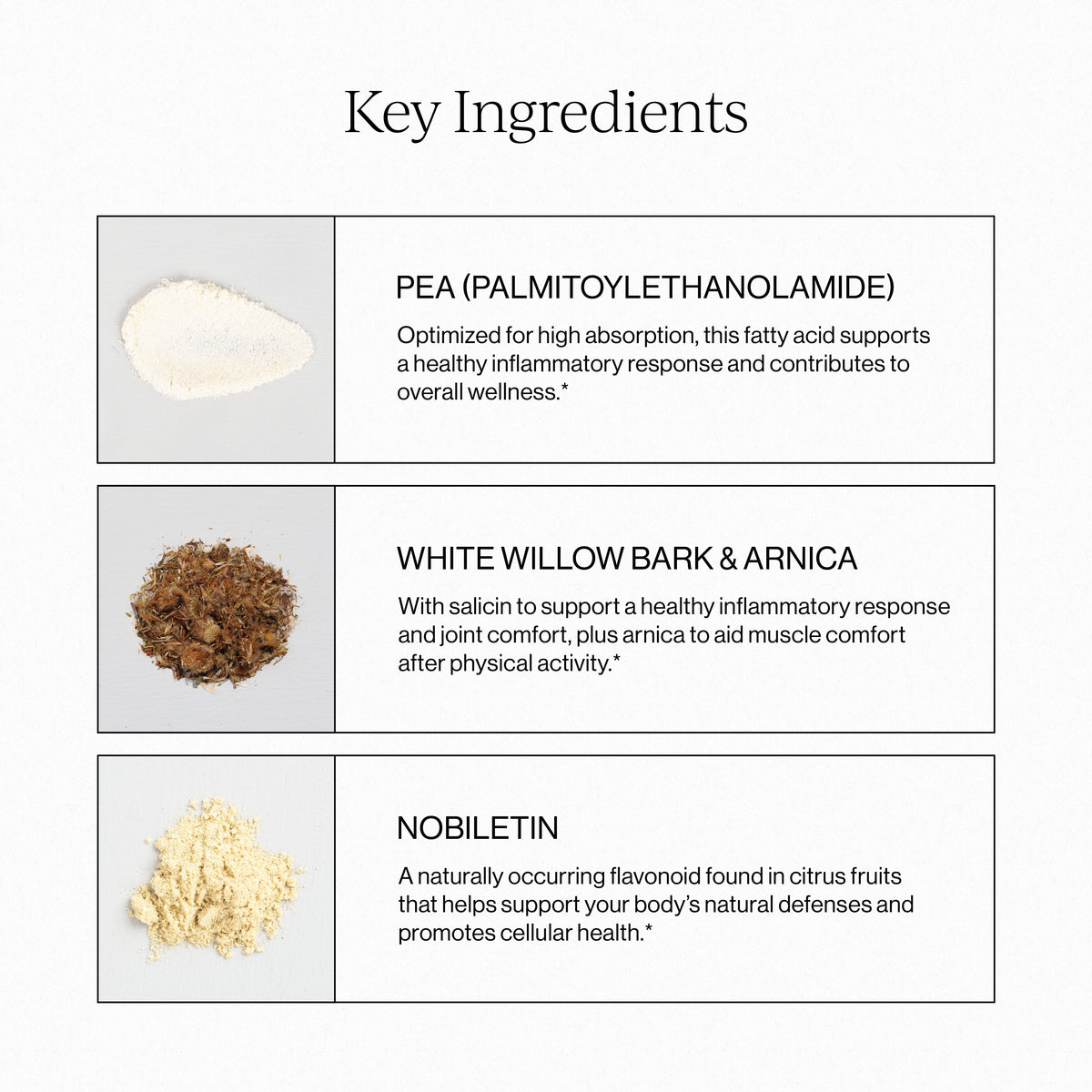 Key Ingredients

PEA (PALMITOYLETHANOLAMIDE)

Optimized for high absorption, this fatty acid supports a healthy inflammatory response and contributes to overall wellness.*

WHITE WILLOW BARK & ARNICA

With salicin to support a healthy inflammatory response and joint comfort, plus arnica to aid muscle comfort after physical activity.*

NOBILETIN

A naturally occurring flavonoid found in citrus fruits that helps support your body's natural defenses and promotes cellular health.*