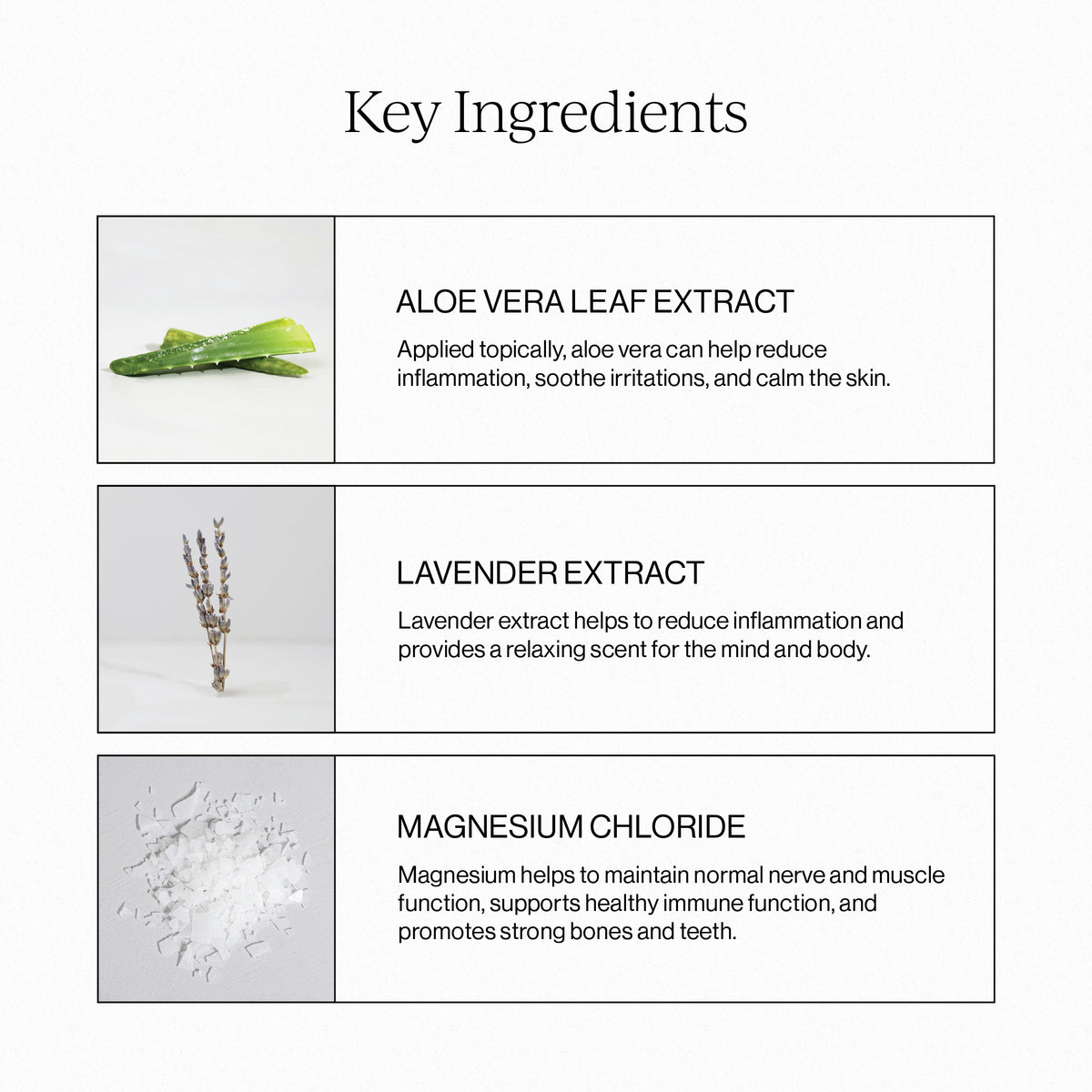 Key Ingredients

ALOE VERA LEAF EXTRACT

Applied topically, aloe vera can help reduce inflammation, soothe irritations, and calm the skin.

LAVENDER EXTRACT

Lavender extract helps to reduce inflammation and provides a relaxing scent for the mind and body.

MAGNESIUM CHLORIDE

Magnesium helps to maintain normal nerve and muscle function, supports healthy immune function, and promotes strong bones and teeth.